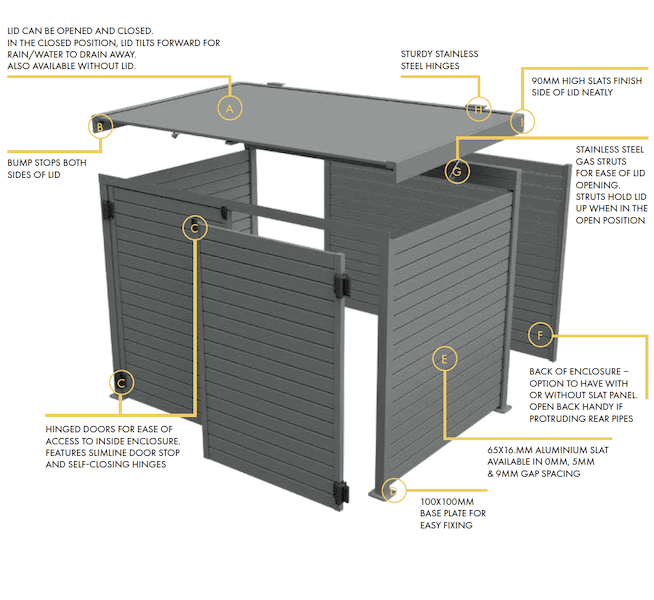 LID CAN BE OPENED AND CLOSED.
IN THE CLOSED POSITION, LID TILTS FORWARD FOR RAIN/WATER TO DRAIN AWAY.
ALSO AVAILABLE WITHOUT LID.

A

B

BUMP STOPS BOTH SIDES OF LID

STURDY STAINLESS STEEL HINGES

H

I

90MM HIGH SLATS FINISH SIDE OF LID NEATLY

G

STAINLESS STEEL GAS STRUTS FOR EASE OF LID OPENING. STRUTS HOLD LID UP WHEN IN THE OPEN POSITION

C

C

HINGED DOORS FOR EASE OF ACCESS TO INSIDE ENCLOSURE. FEATURES SLIMLINE DOOR STOP AND SELF-CLOSING HINGES

F

BACK OF ENCLOSURE – OPTION TO HAVE WITH OR WITHOUT SLAT PANEL. OPEN BACK HANDY IF PROTRUDING REAR PIPES

E

65X16.MM ALUMINIUM SLAT AVAILABLE IN 0MM, 5MM & 9MM GAP SPACING

D

100X100MM BASE PLATE FOR EASY FIXING